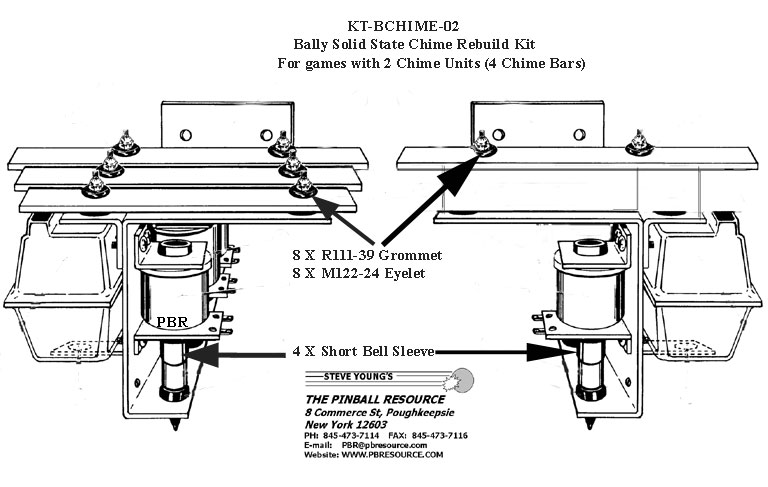 KT-BCHIME-02
Bally Solid State Chime Rebuild Kit
For games with 2 Chime Units (4 Chime Bars)

8 X R111-39 Grommet
8 X M122-24 Eyelet

PBR

4 X Short Bell Sleeve

STEVE YOUNG'S
THE PINBALL RESOURCE
8 Commerce St, Poughkeepsie
New York 12603
PH: 845-473-7114 FAX: 845-473-7116
E-mail: PBR@pbresource.com
Website: WWW.PBRESOURCE.COM